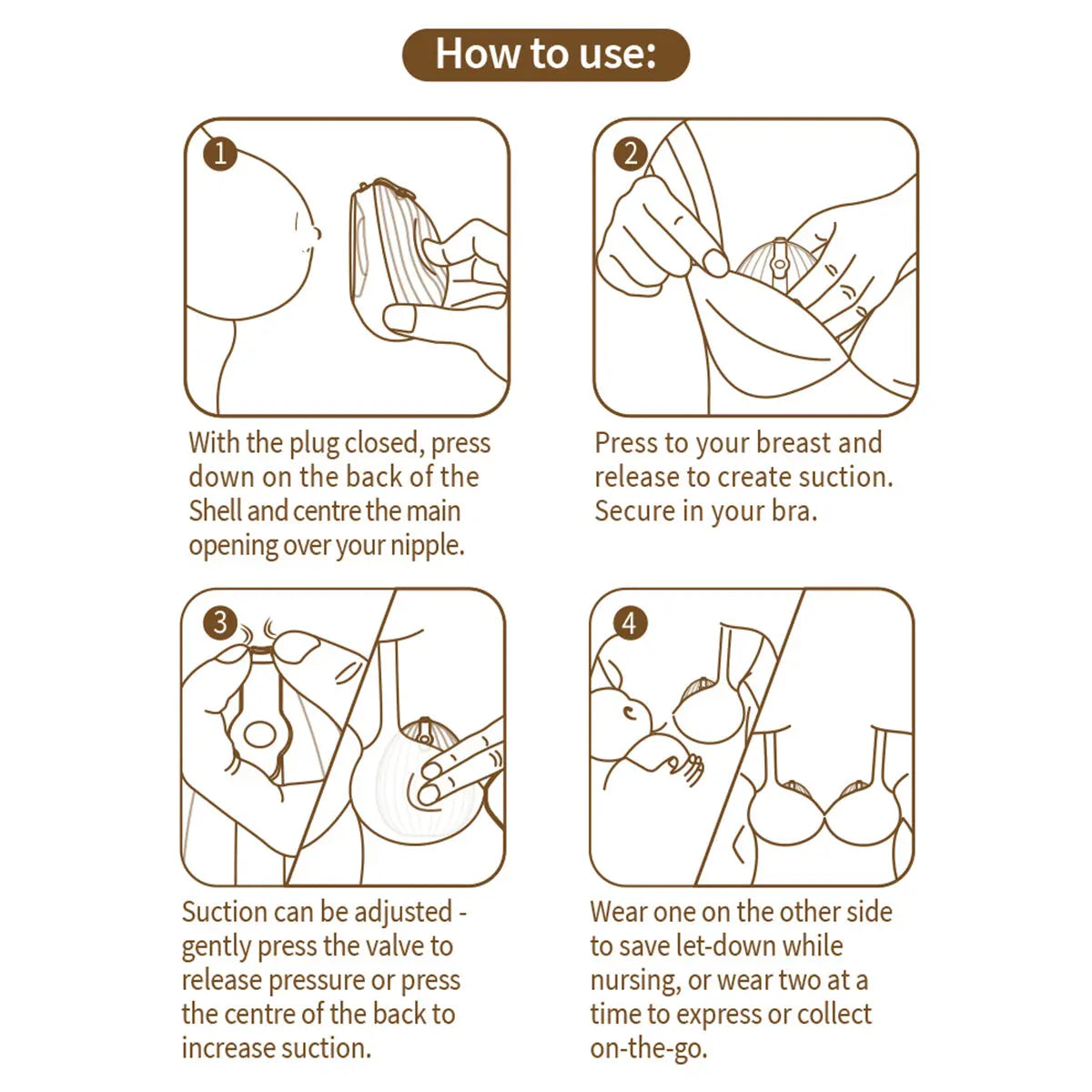 How to use:

1

With the plug closed, press down on the back of the Shell and centre the main opening over your nipple.

2

Press to your breast and release to create suction. Secure in your bra.

3

Suction can be adjusted - gently press the valve to release pressure or press the centre of the back to increase suction.

4

Wear one on the other side to save let-down while nursing, or wear two at a time to express or collect on-the-go.