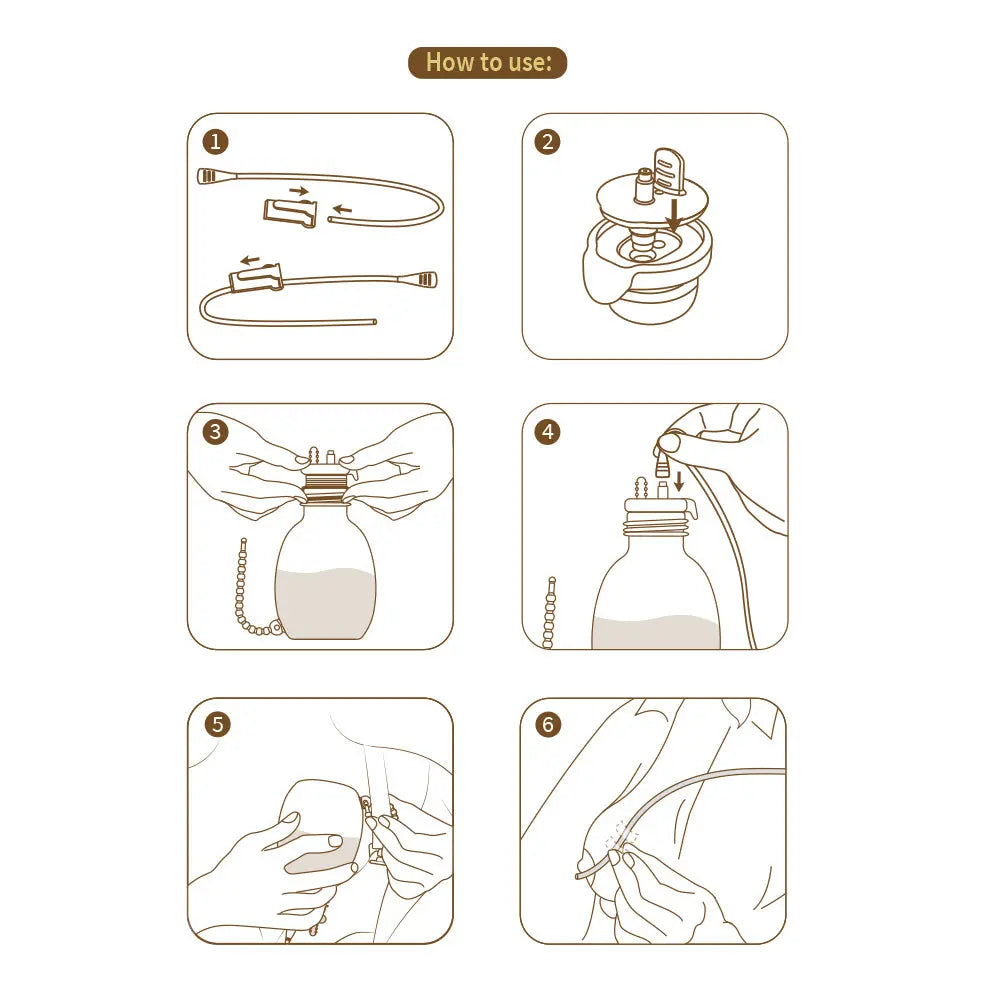 How to use:

1

2

3

4

5

6