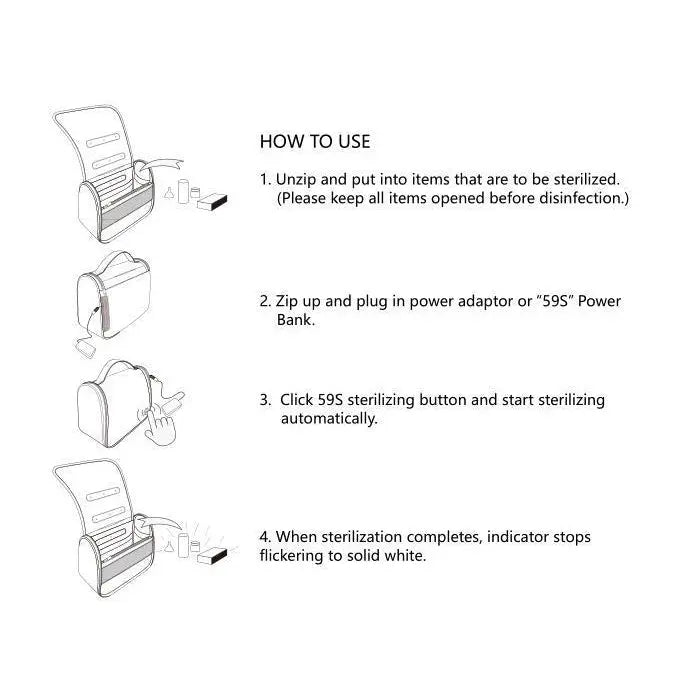 HOW TO USE

1. Unzip and put into items that are to be sterilized. (Please keep all items opened before disinfection.)

2. Zip up and plug in power adaptor or "59S" Power Bank.

3. Click 59S sterilizing button and start sterilizing automatically.

4. When sterilization completes, indicator stops flickering to solid white.